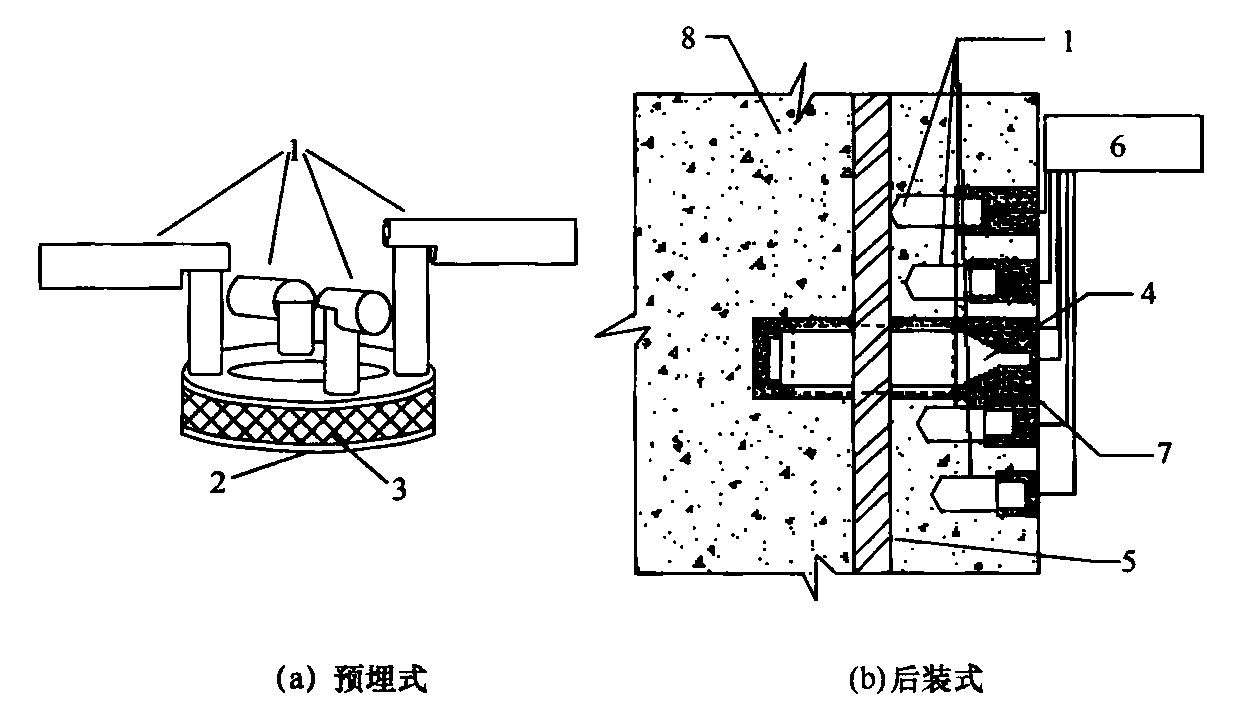 1
2
3
(a) 预埋式

8
1
6
4
7
5
(b)后装式